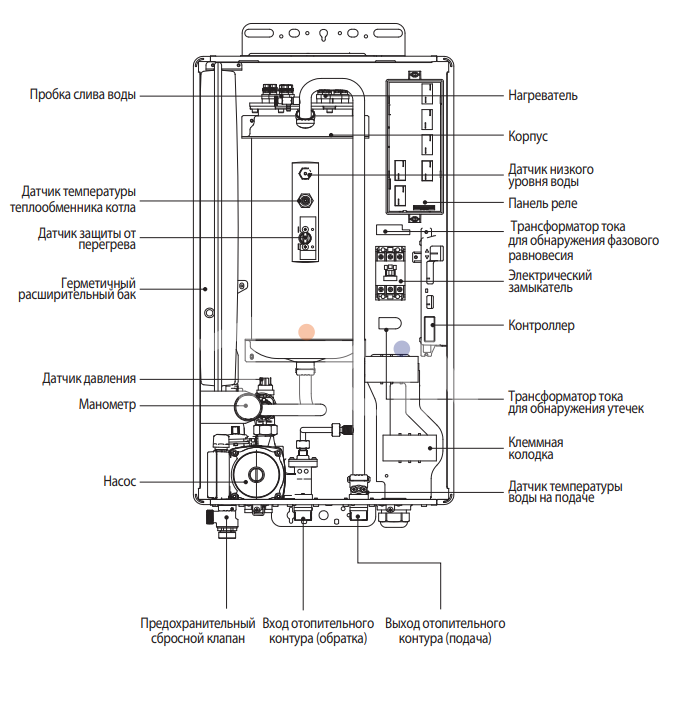 Пробка слива воды

Датчик температуры теплообменника котла

Датчик защиты от перегрева

Герметичный расширительный бак

Датчик давления

Манометр

Насос

Нагреватель

Корпус

Датчик низкого уровня воды

Панель реле

Трансформатор тока для обнаружения фазового равновесия

Электрический замыкатель

Контроллер

Трансформатор тока для обнаружения утечек

Клеммная колодка

Датчик температуры воды на подаче

Предохранительный сбросной клапан

Вход отопительного контура (обратка)

Выход отопительного контура (подача)