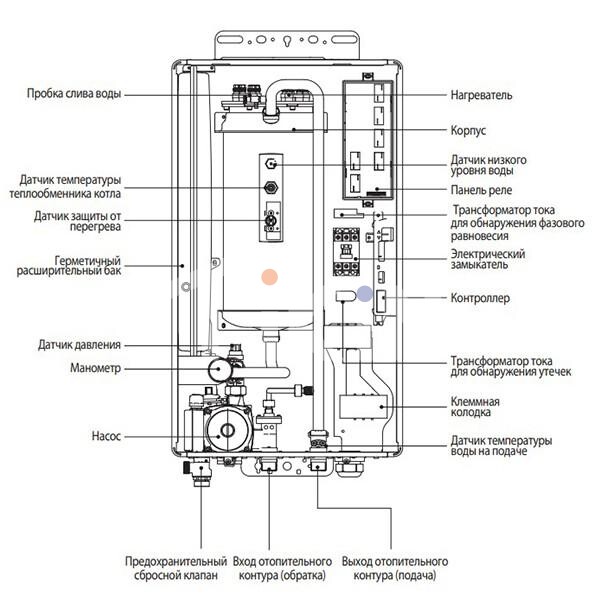 Пробка слива воды

Датчик температуры теплообменника котла

Датчик защиты от перегрева

Герметичный расширительный бак

Датчик давления

Манометр

Насос

Нагреватель

Корпус

Датчик низкого уровня воды

Панель реле

Трансформатор тока для обнаружения фазового равновесия

Электрический замыкатель

Контроллер

Трансформатор тока для обнаружения утечек

Клеммная колодка

Датчик температуры воды на подаче

Предохранительный сбросной клапан

Вход отопительного контура (обратка)

Выход отопительного контура (подача)